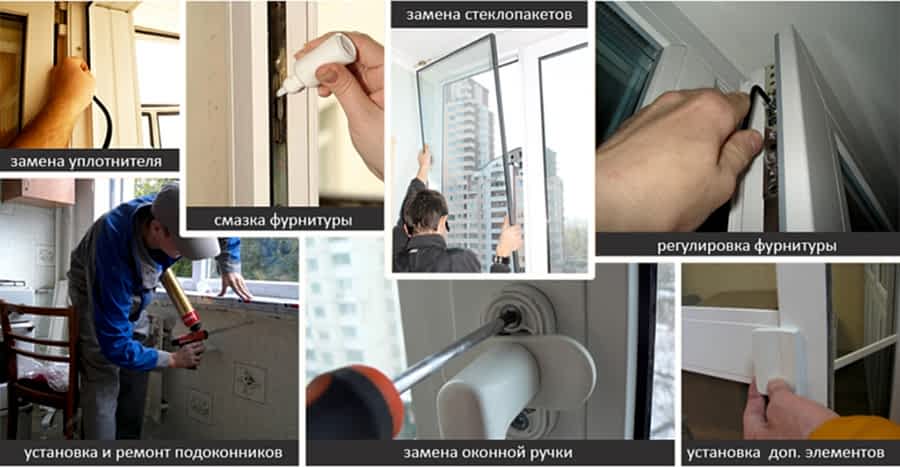 замена уплотнителя

смазка фурнитуры

замена стеклопакетов

регулировка фурнитуры

установка и ремонт подоконников

замена оконной ручки

установка доп. элементов